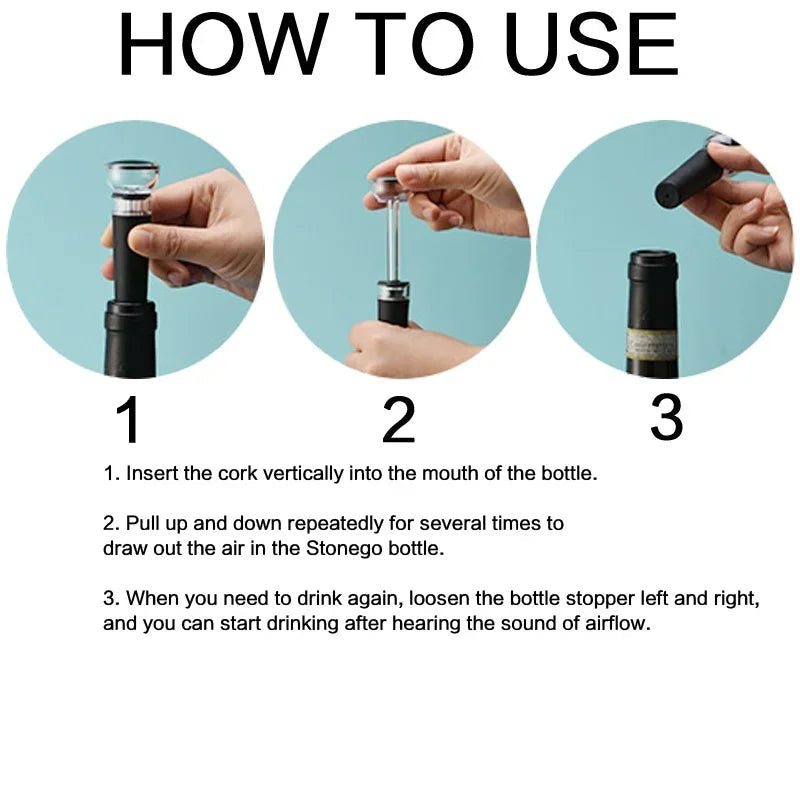 HOW TO USE

1

2

3

1. Insert the cork vertically into the mouth of the bottle.

2. Pull up and down repeatedly for several times to draw out the air in the Stonego bottle.

3. When you need to drink again, loosen the bottle stopper left and right, and you can start drinking after hearing the sound of airflow.