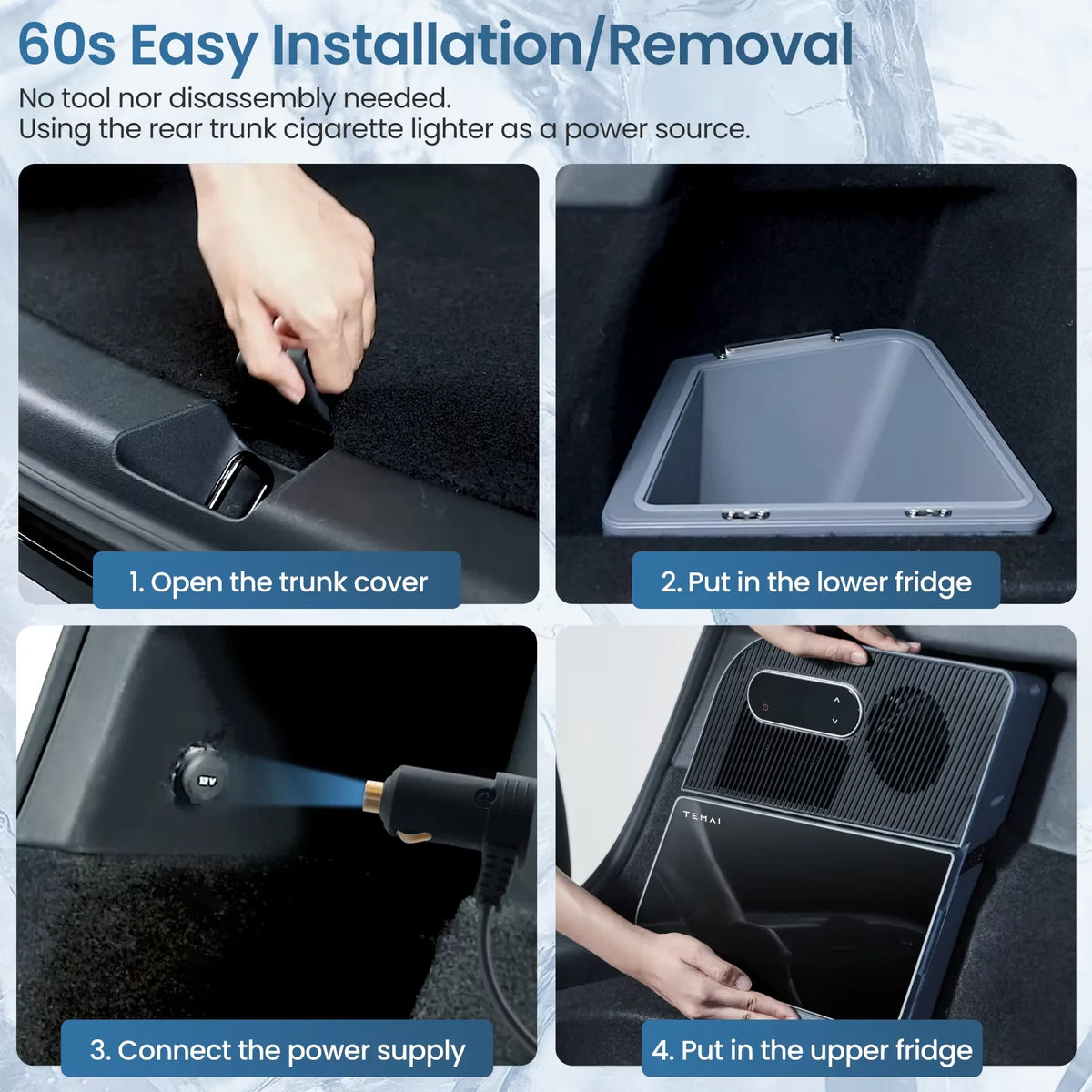 60s Easy Installation/Removal

No tool nor disassembly needed.
Using the rear trunk cigarette lighter as a power source.

1. Open the trunk cover

2. Put in the lower fridge

12V

3. Connect the power supply

TEMAI

4. Put in the upper fridge