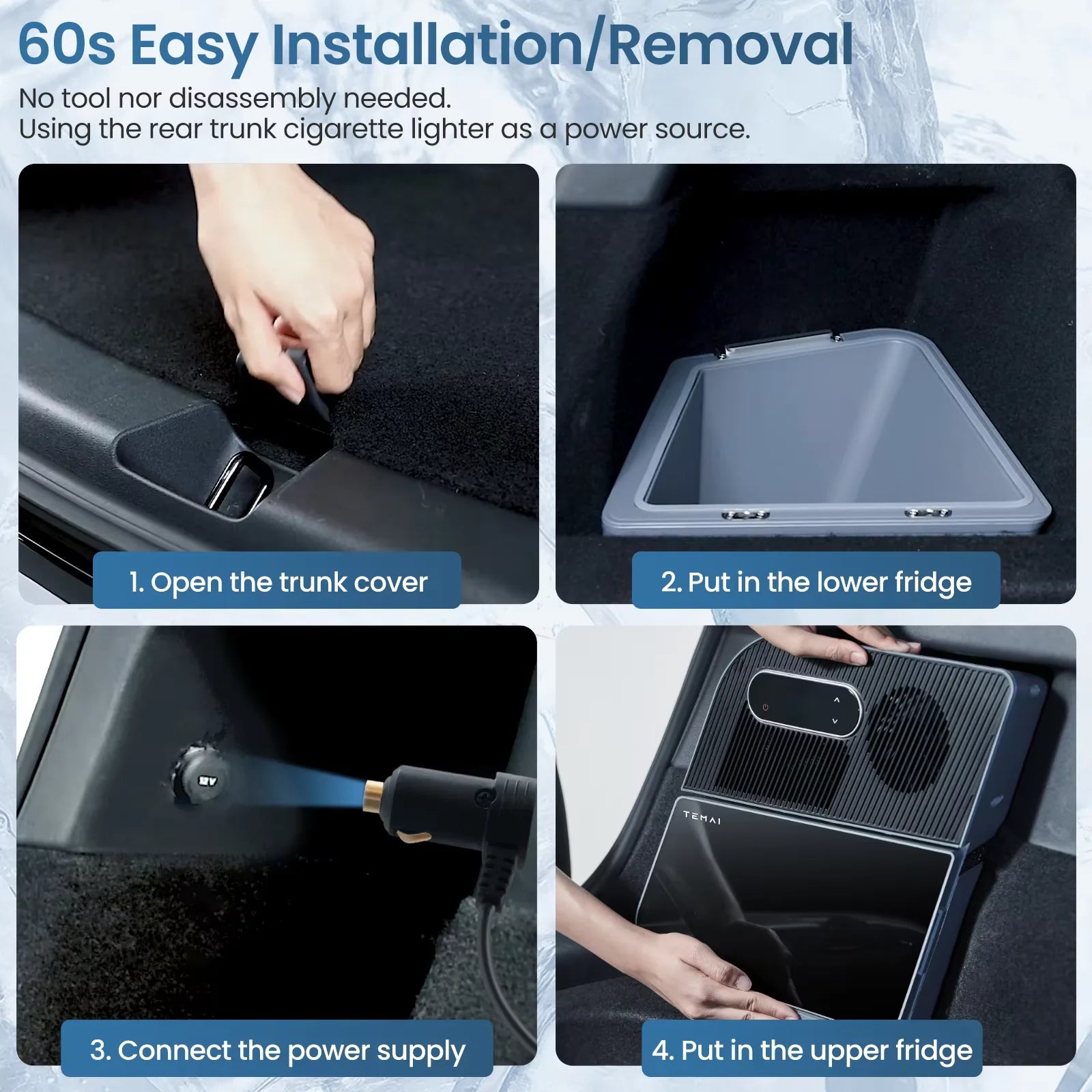 60s Easy Installation/Removal

No tool nor disassembly needed.
Using the rear trunk cigarette lighter as a power source.

1. Open the trunk cover

2. Put in the lower fridge

12V

3. Connect the power supply

TEMAI

4. Put in the upper fridge