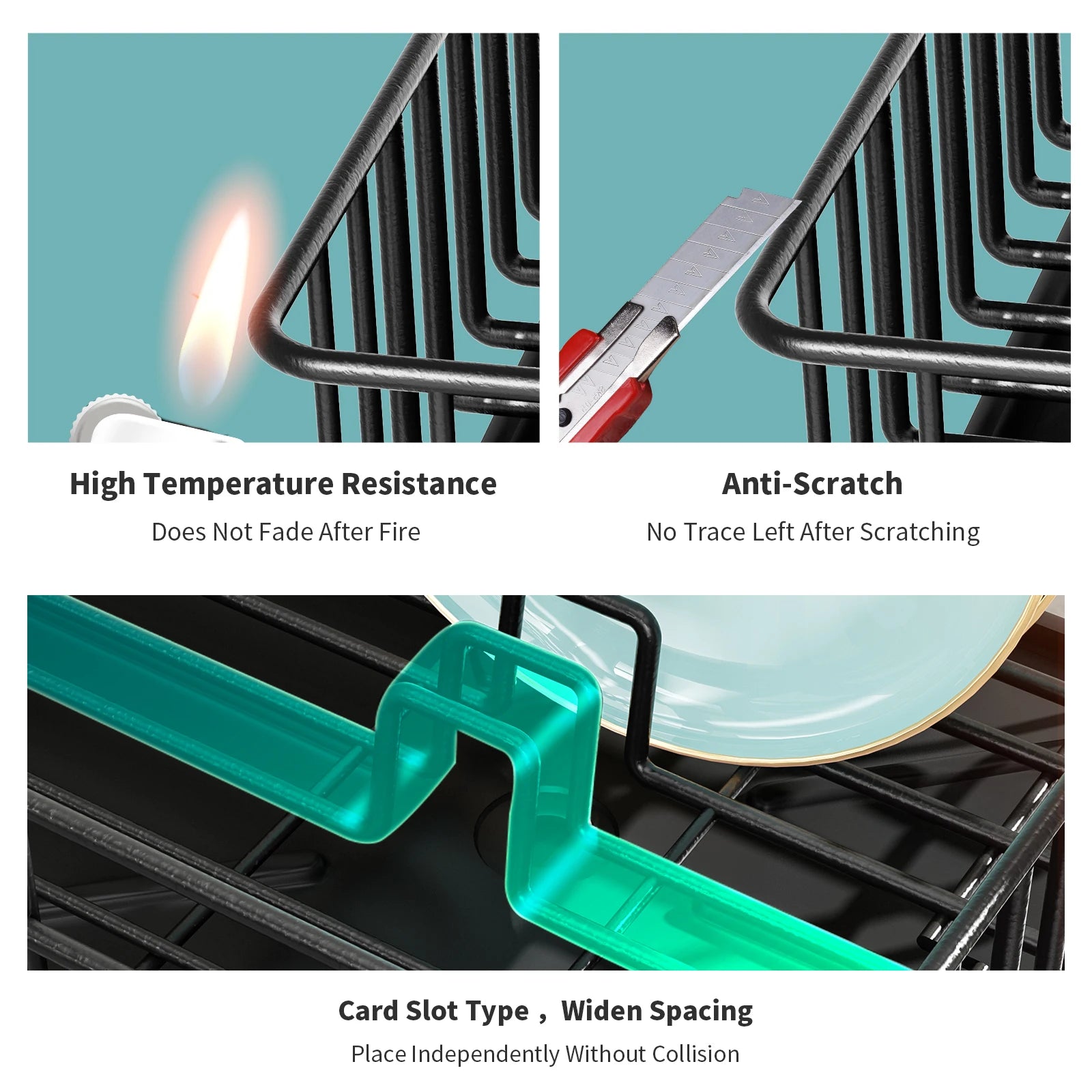 High Temperature Resistance

Does Not Fade After Fire

Anti-Scratch

No Trace Left After Scratching

Card Slot Type，Widen Spacing

Place Independently Without Collision