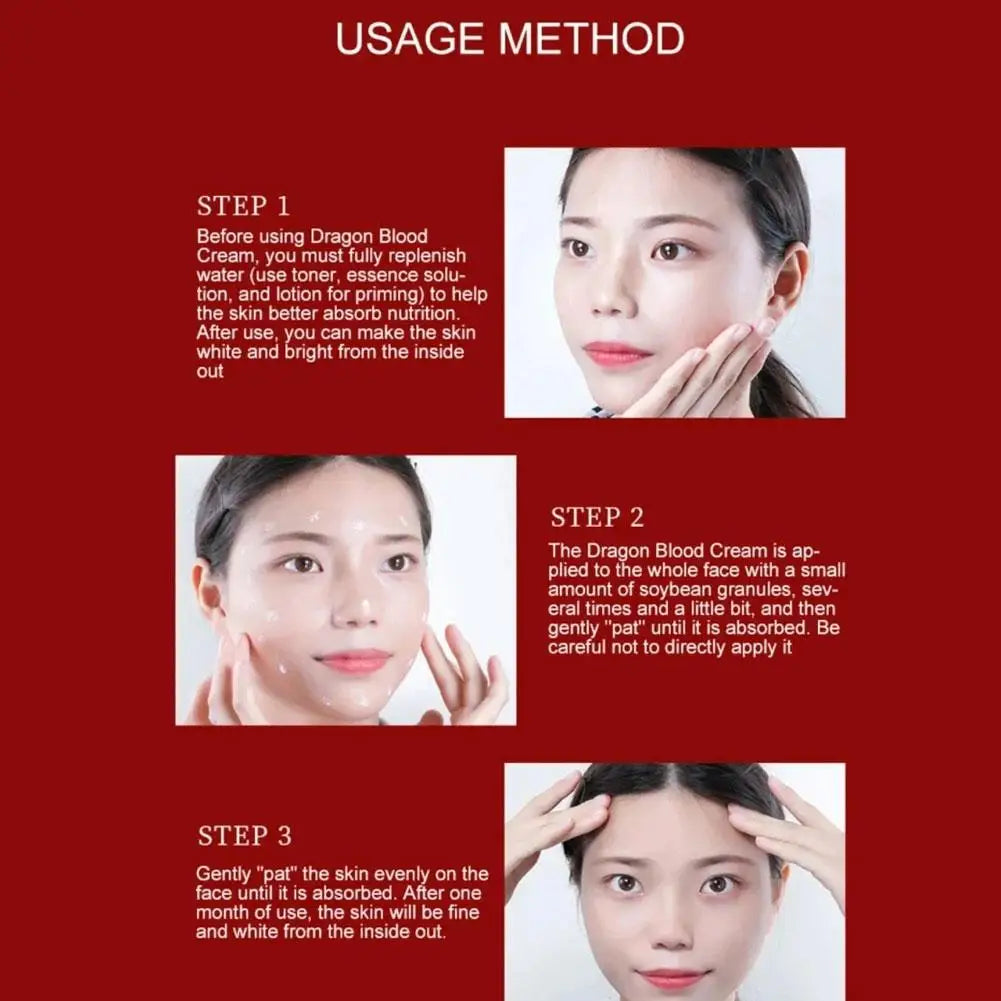 USAGE METHOD

STEP 1

Before using Dragon Blood Cream, you must fully replenish water (use toner, essence solution, and lotion for priming) to help the skin better absorb nutrition. After use, you can make the skin white and bright from the inside out

STEP 2

The Dragon Blood Cream is applied to the whole face with a small amount of soybean granules, several times and a little bit, and then gently "pat" until it is absorbed. Be careful not to directly apply it

STEP 3

Gently "pat" the skin evenly on the face until it is absorbed. After one month of use, the skin will be fine and white from the inside out.