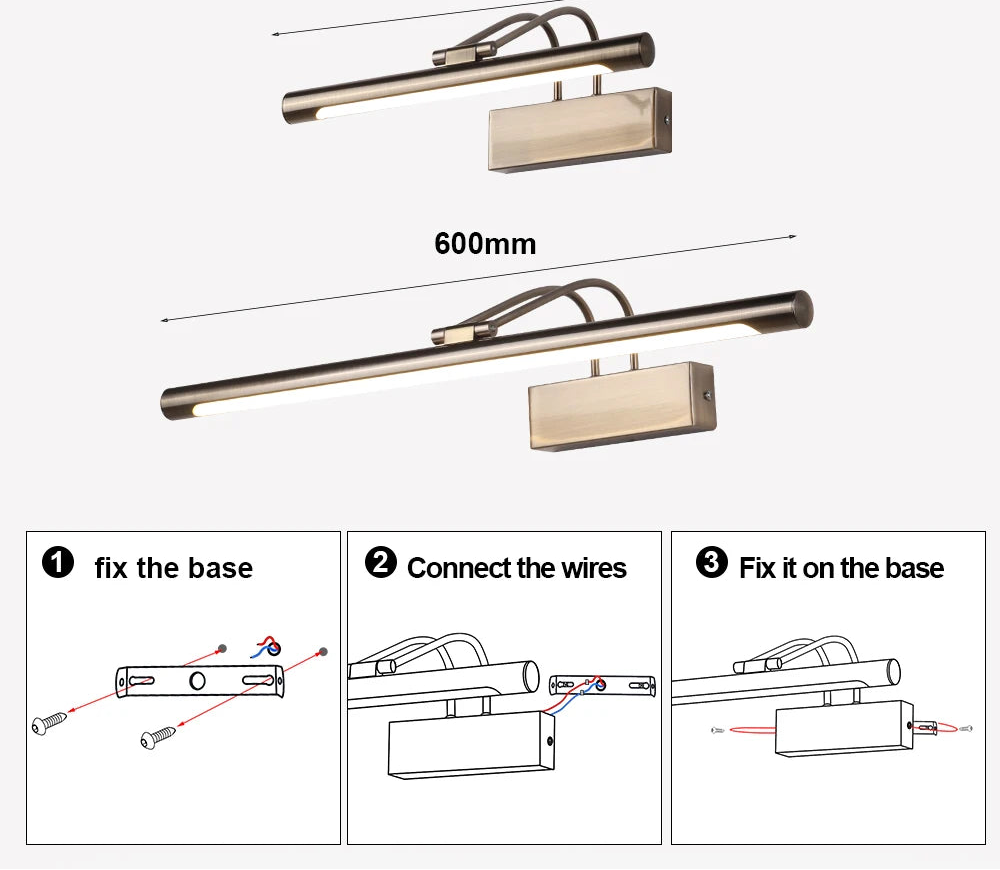 600mm

❶ fix the base

❷ Connect the wires

❸ Fix it on the base