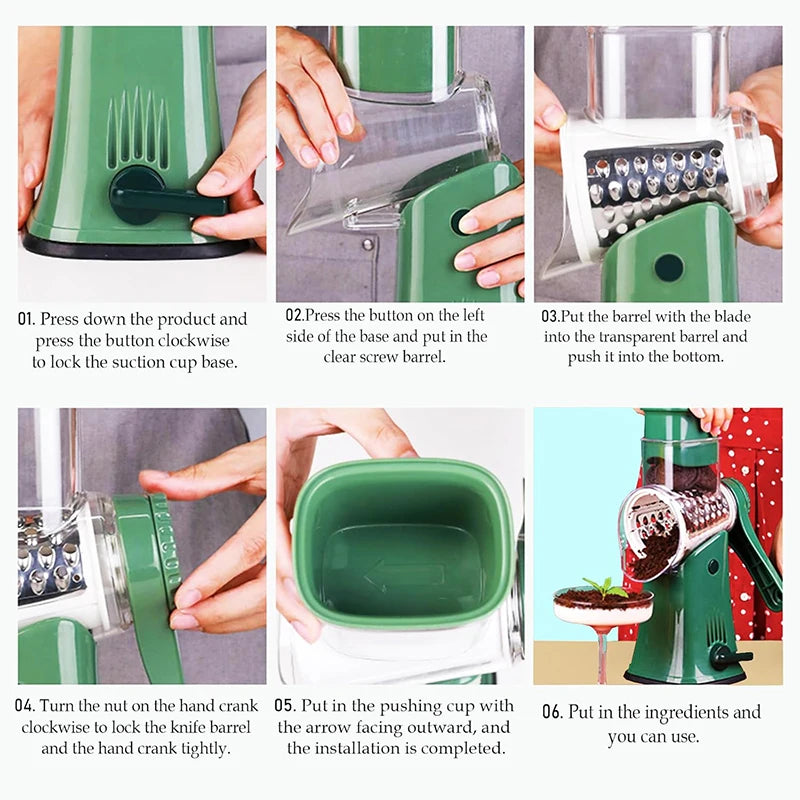 01. Press down the product and press the button clockwise to lock the suction cup base.

02.Press the button on the left side of the base and put in the clear screw barrel.

03.Put the barrel with the blade into the transparent barrel and push it into the bottom.

04. Turn the nut on the hand crank clockwise to lock the knife barrel and the hand crank tightly.

05. Put in the pushing cup with the arrow facing outward, and the installation is completed.

06. Put in the ingredients and you can use.