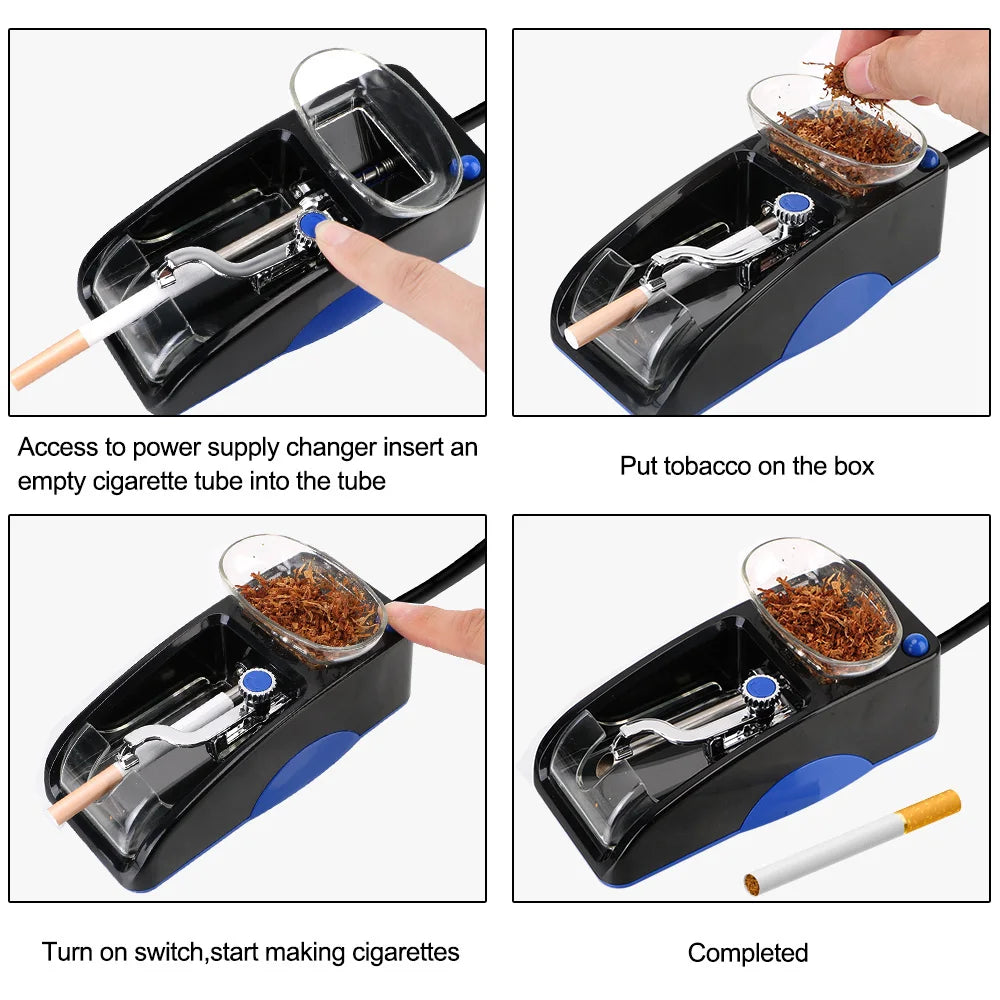 Access to power supply changer insert an empty cigarette tube into the tube

Put tobacco on the box

Turn on switch,start making cigarettes

Completed