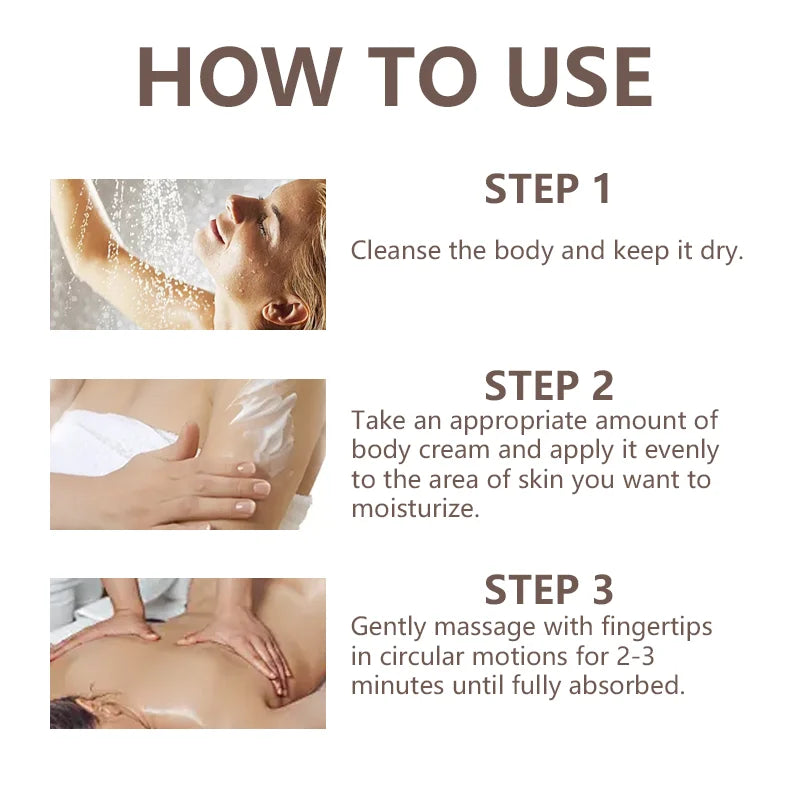 HOW TO USE

STEP 1

Cleanse the body and keep it dry.

STEP 2

Take an appropriate amount of body cream and apply it evenly to the area of skin you want to moisturize.

STEP 3

Gently massage with fingertips in circular motions for 2-3 minutes until fully absorbed.