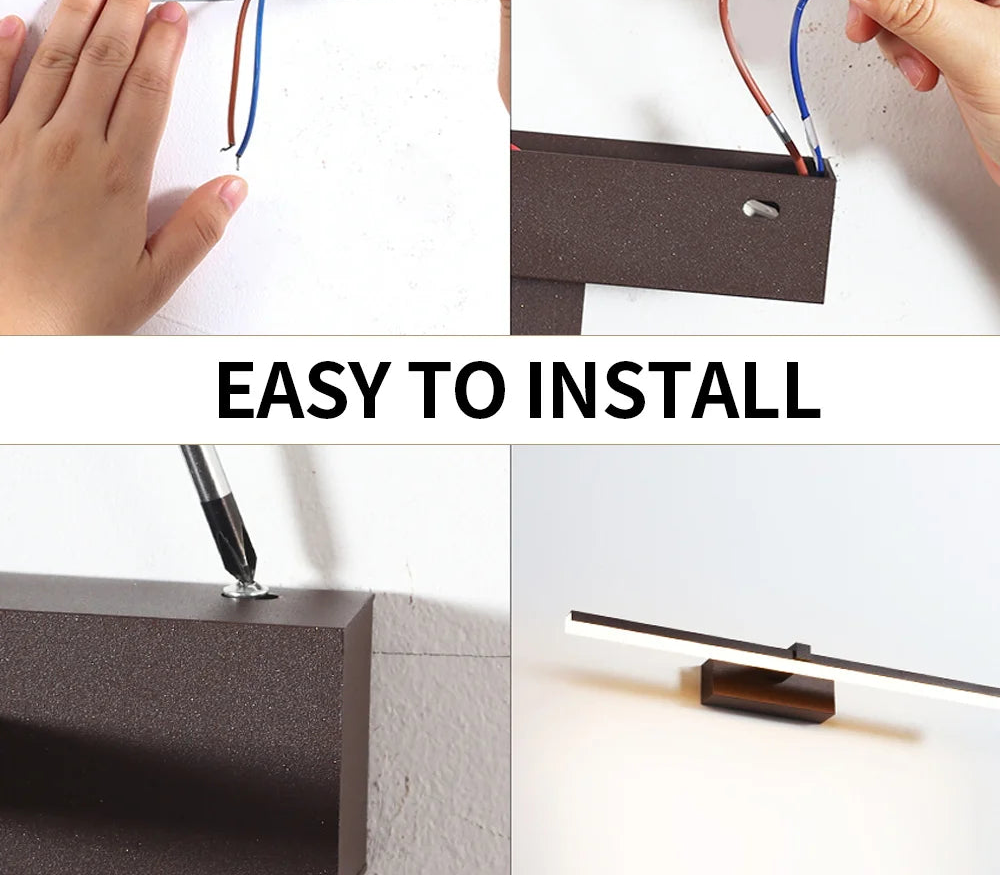 EASY TO INSTALL