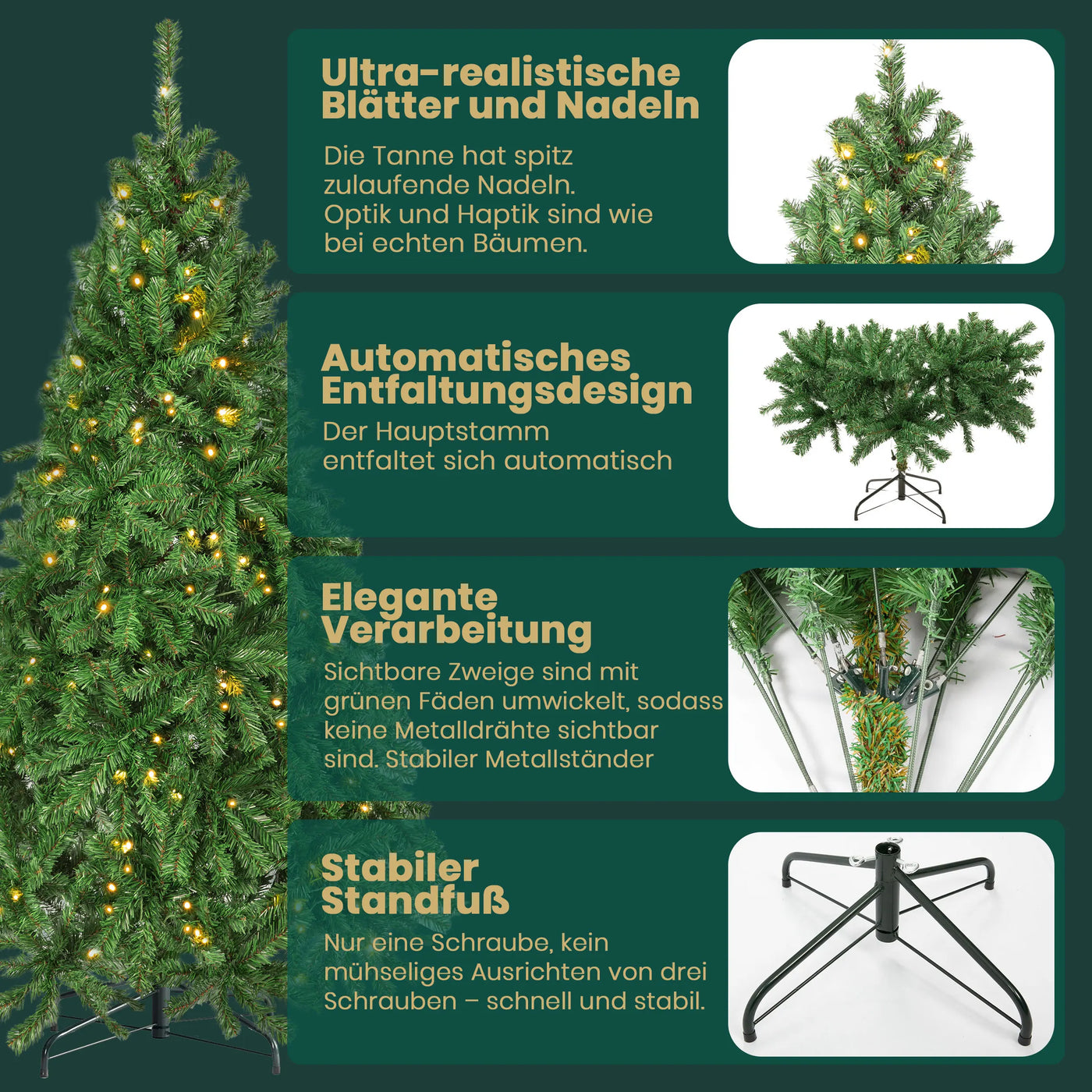 Ultra-realistische Blätter und Nadeln

Die Tanne hat spitz zulaufende Nadeln. Optik und Haptik sind wie bei echten Bäumen.

Automatisches Entfaltungsdesign

Der Hauptstamm entfaltet sich automatisch

Elegante Verarbeitung

Sichtbare Zweige sind mit grünen Fäden umwickelt, sodass keine Metalldrähte sichtbar sind. Stabiler Metallständer

Stabiler Standfuß

Nur eine Schraube, kein mühseliges Ausrichten von drei Schrauben – schnell und stabil.