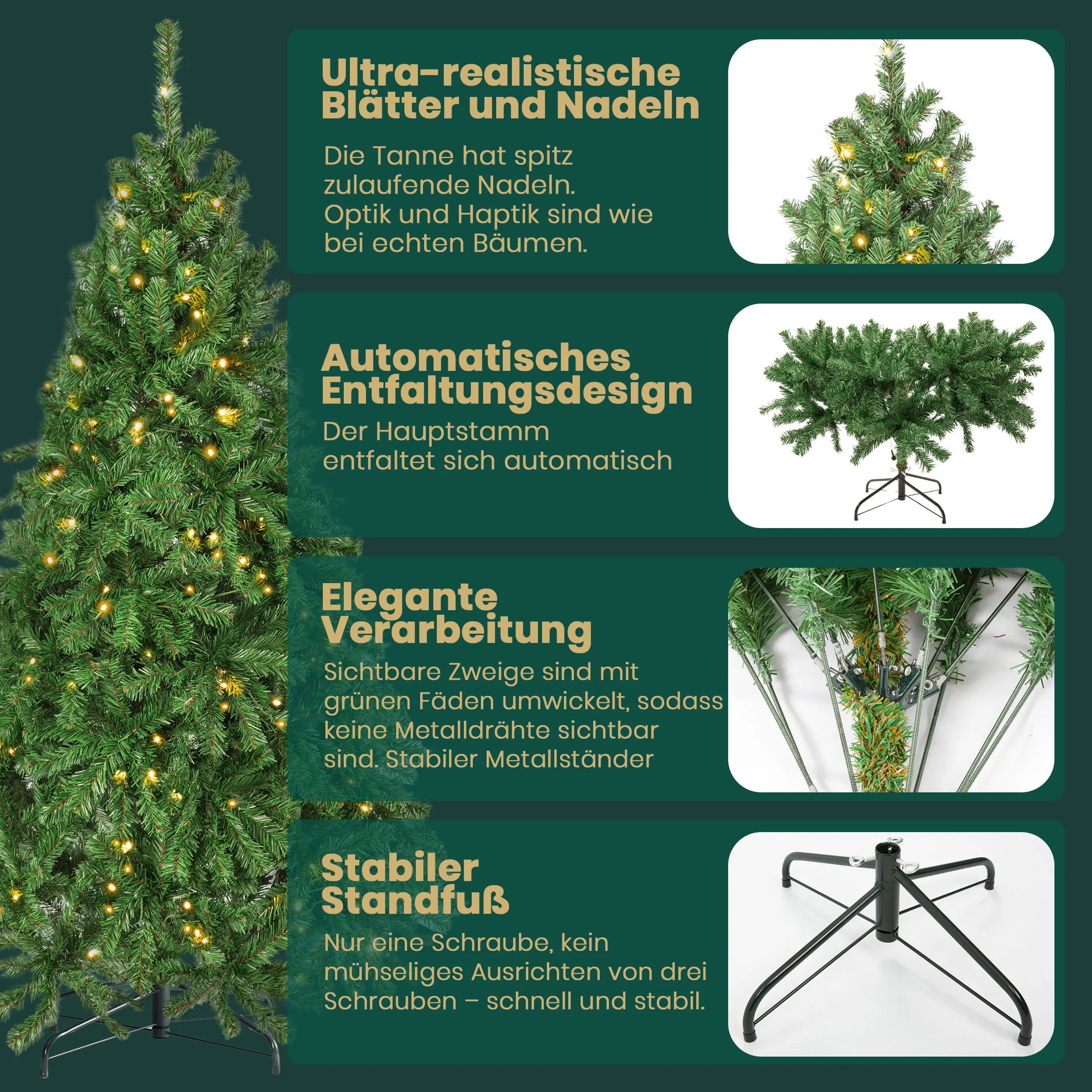 Ultra-realistische Blätter und Nadeln

Die Tanne hat spitz zulaufende Nadeln. Optik und Haptik sind wie bei echten Bäumen.

Automatisches Entfaltungsdesign

Der Hauptstamm entfaltet sich automatisch

Elegante Verarbeitung

Sichtbare Zweige sind mit grünen Fäden umwickelt, sodass keine Metalldrähte sichtbar sind. Stabiler Metallständer

Stabiler Standfuß

Nur eine Schraube, kein mühseliges Ausrichten von drei Schrauben – schnell und stabil.